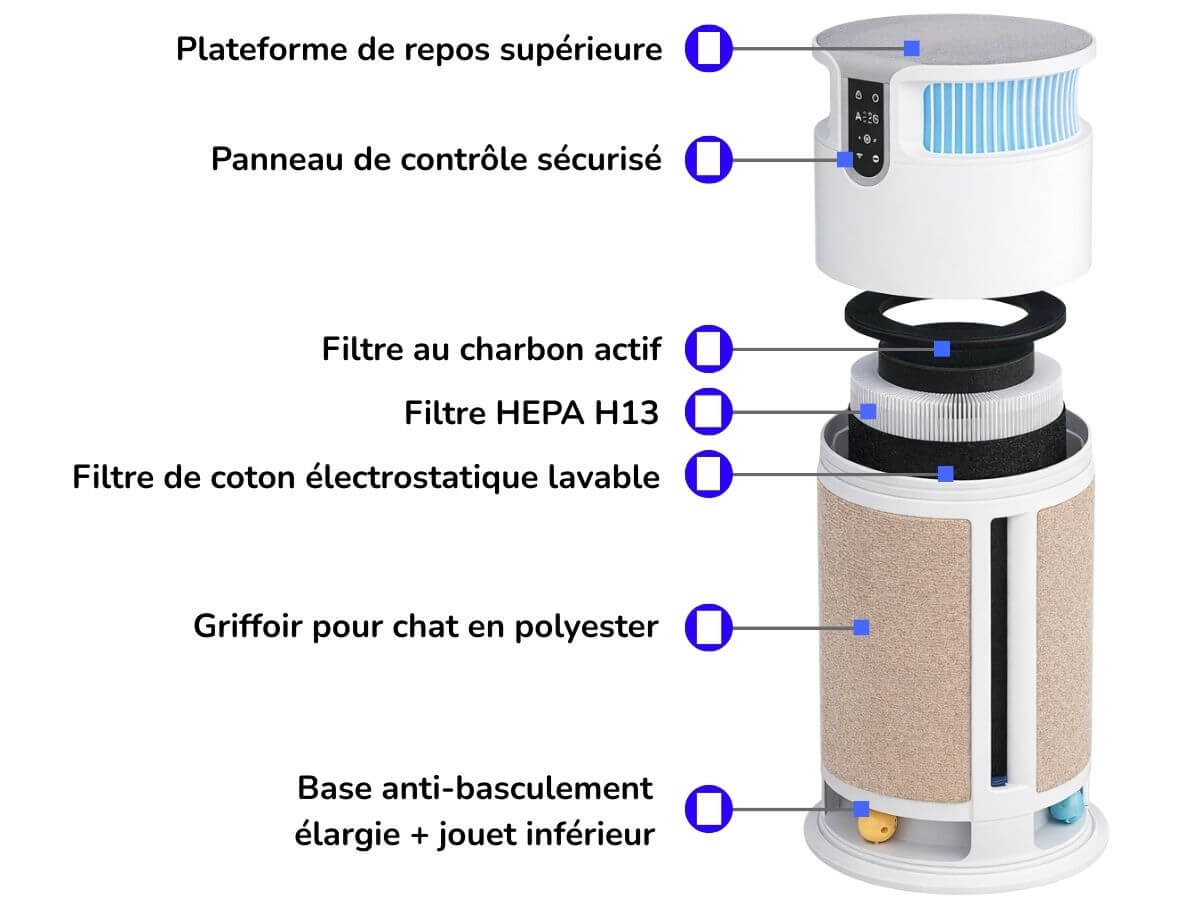 Plateforme de repos supérieure

Panneau de contrôle sécurisé

Filtre au charbon actif

Filtre HEPA H13

Filtre de coton électrostatique lavable

Griffoir pour chat en polyester

Base anti-basculement élargie + jouet inférieur