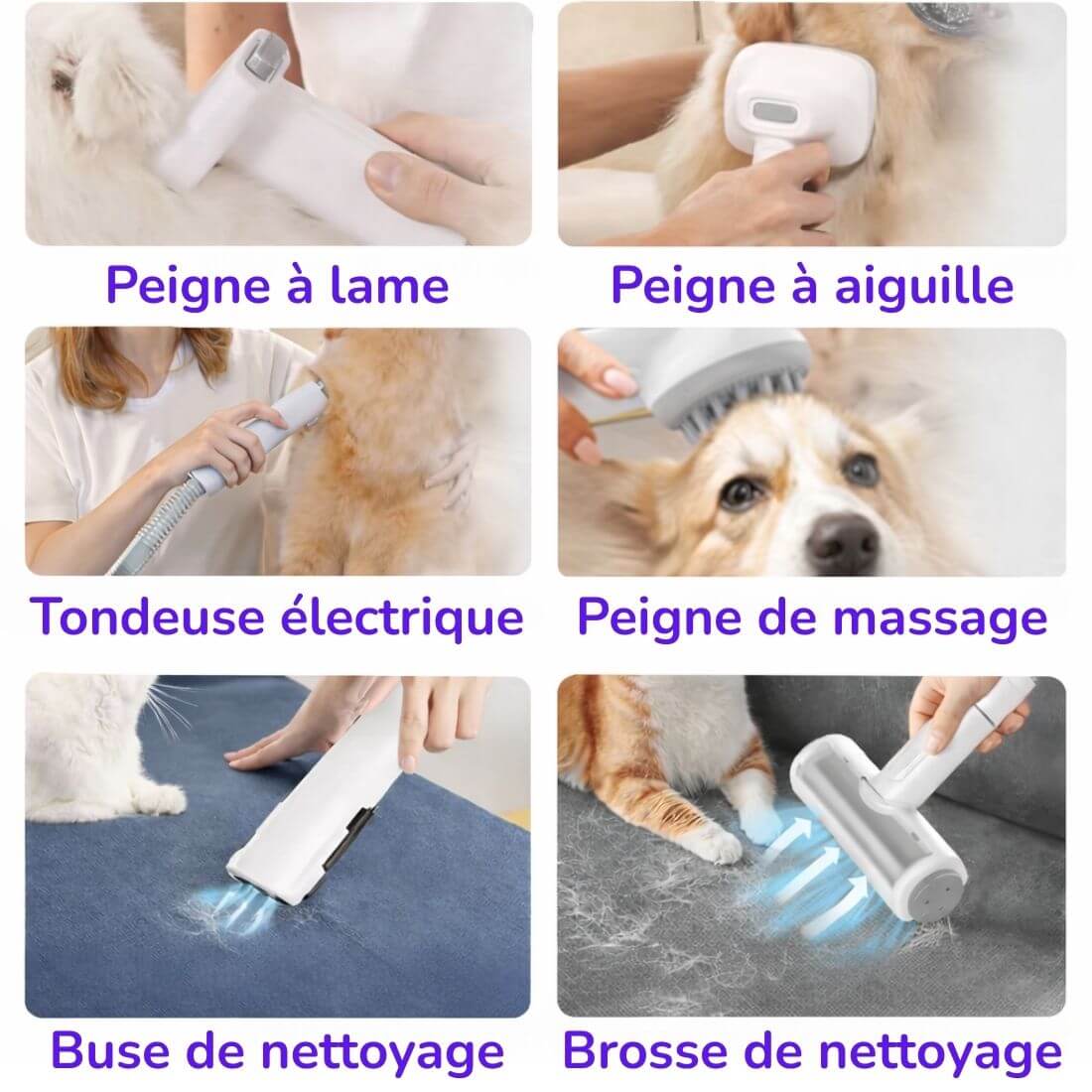 Peigne à lame

Peigne à aiguille

Tondeuse électrique

Peigne de massage

Buse de nettoyage

Brosse de nettoyage